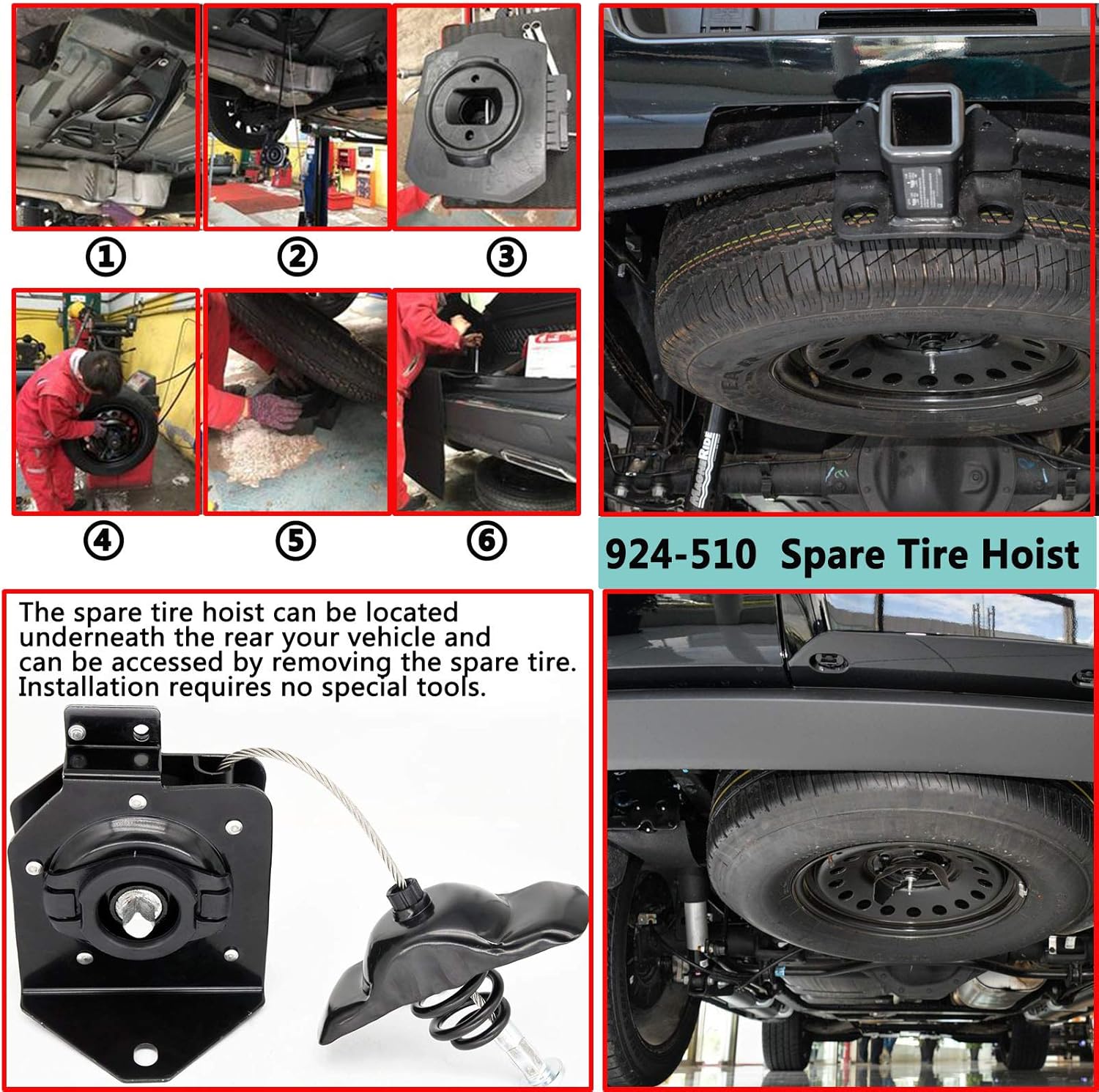 ①
②
③
④
⑤
⑥

924-510 Spare Tire Hoist

The spare tire hoist can be located underneath the rear your vehicle and can be accessed by removing the spare tire. Installation requires no special tools.

MAGNERIDE